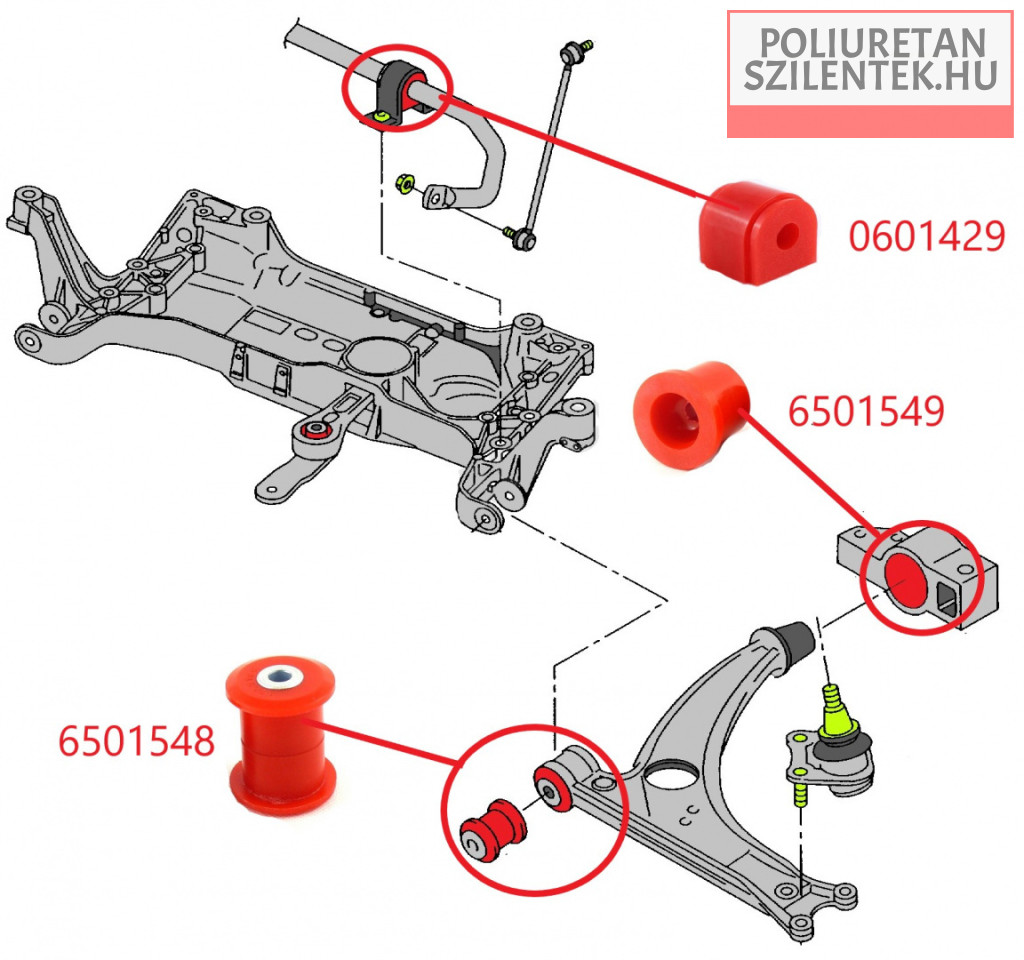 POLIURETAN
SZILENTEK.HU

0601429

6501549

6501548