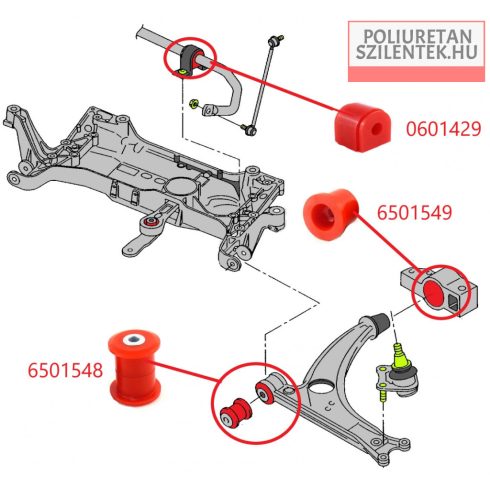 POLIURETAN
SZILENTEK.HU

0601429

6501549

6501548