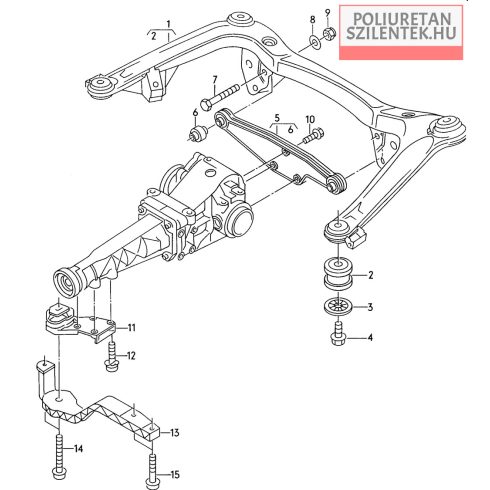 POLIURETAN SZILENTEK.HU

1
2
8
9
7
6
5
6
10
2
3
4
11
12
13
14
15