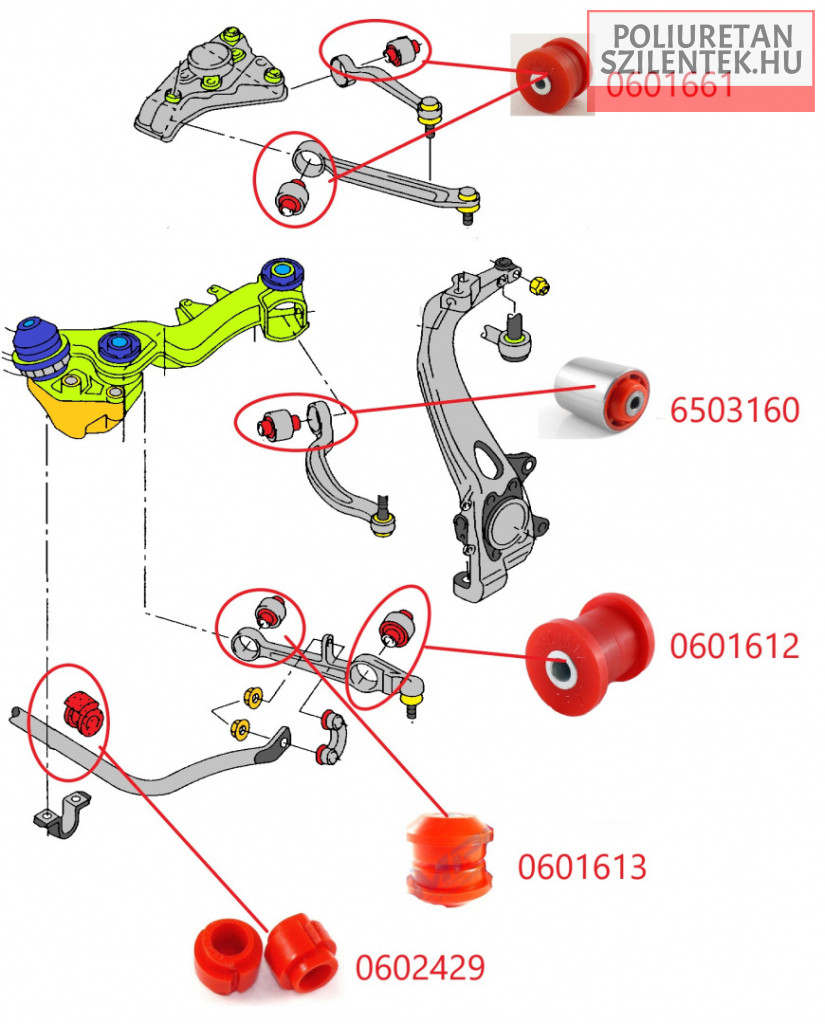 POLIURETAN
SZILENTEK.HU

0601661

6503160

0601612

0601613

0602429