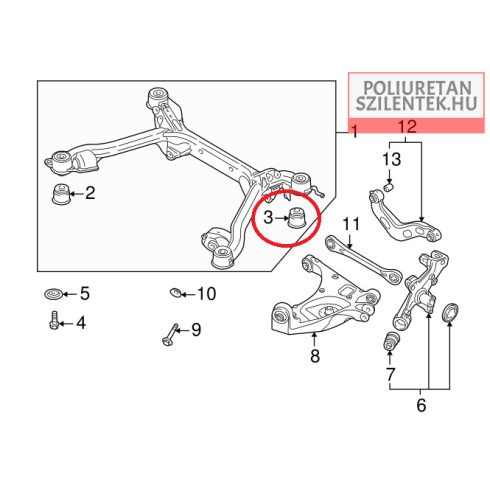 POLIURETAN SZILENTEK.HU

1
12
13
2
3
11
5
10
4
9
8
7
6