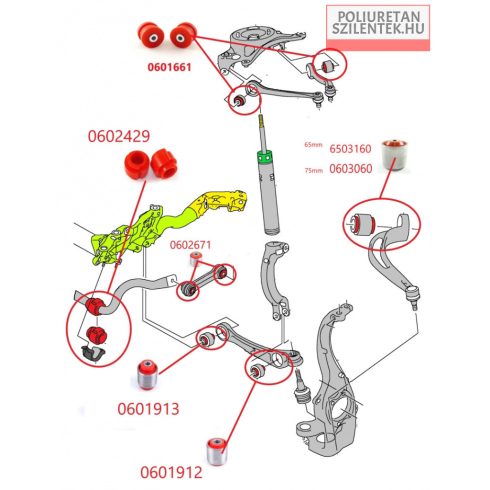 POLIURETAN
SZILENTEK.HU

0601661

0602429

65mm 6503160
75mm 0603060

0602671

0601913

0601912