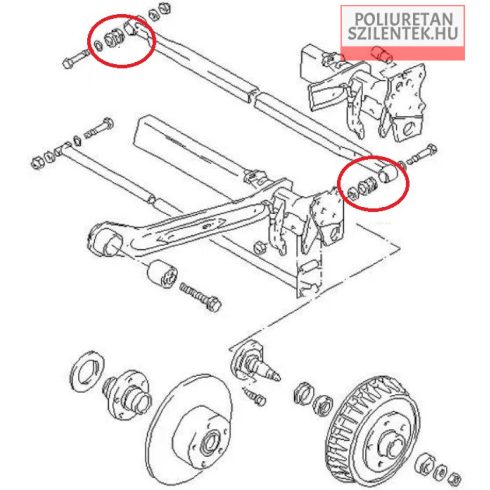 POLIURETAN
SZILENTEK.HU