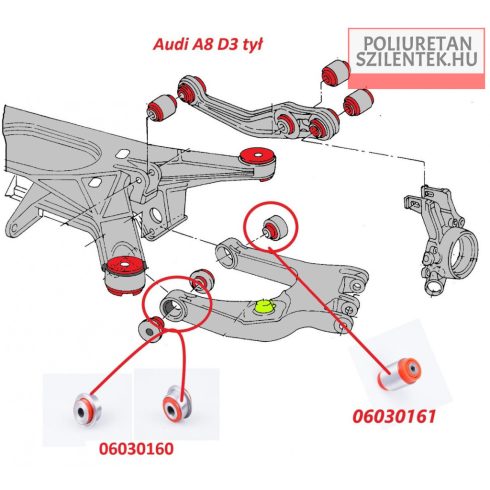 Audi A8 D3 tył

POLIURETAN SZILENTEK.HU

06030161

06030160