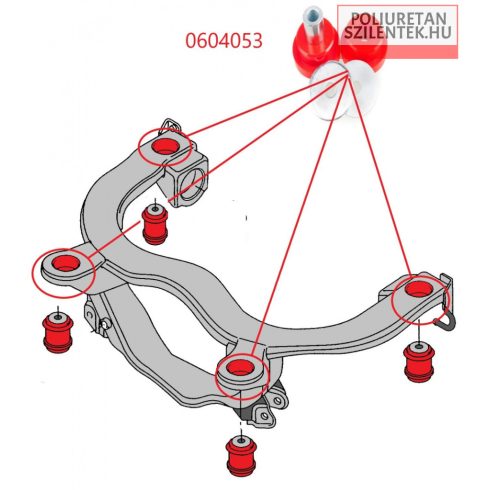 0604053

POLIURETAN
SZILENTEK.HU