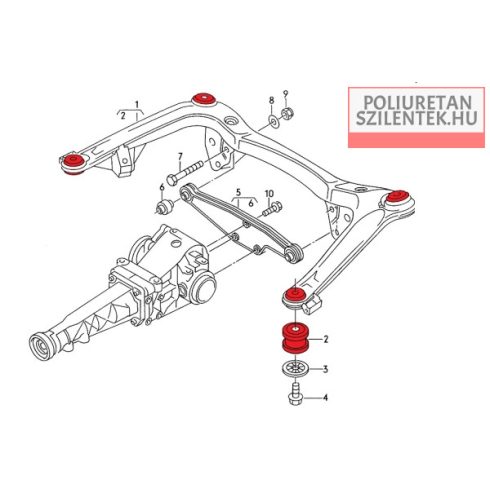 POLIURETAN SZILENTEK.HU

1
2
8
9
7
6
5
6
10
2
3
4