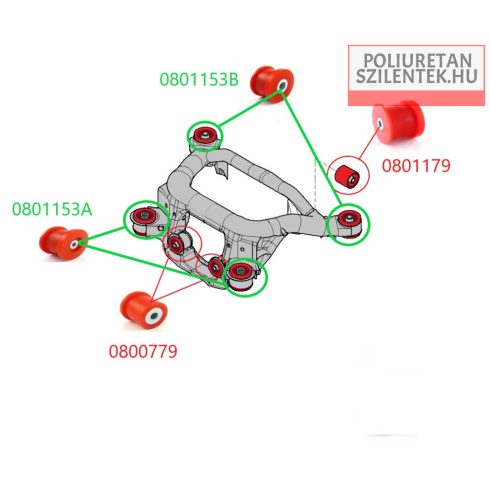 POLIURETAN SZILENTEK.HU

0801153B

0801179

0801153A

0800779