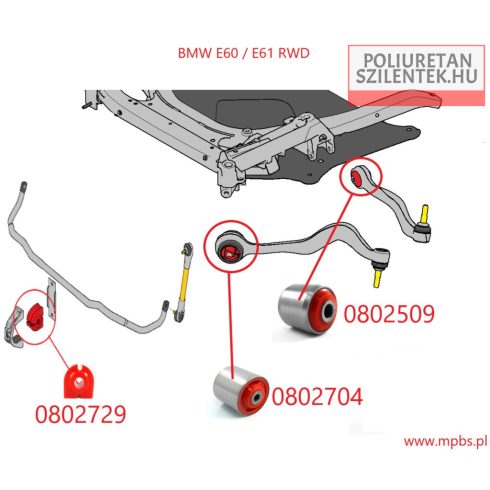 BMW E60 / E61 RWD

POLIURETAN
SZILENTEK.HU

0802509

0802704

0802729

www.mpbs.pl