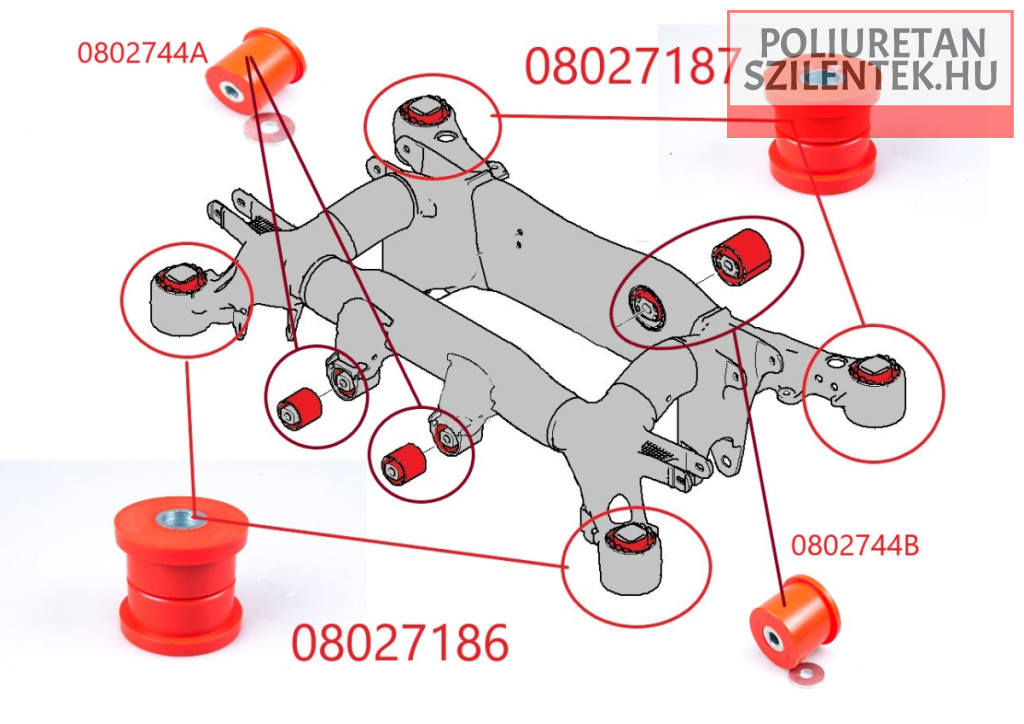 0802744A

08027187

POLIURETAN SZILENTEK.HU

0802744B

08027186