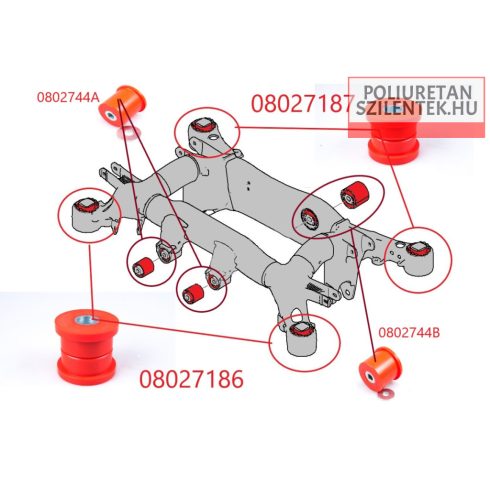 0802744A

08027187

POLIURETAN
SZILENTEK.HU

0802744B

08027186