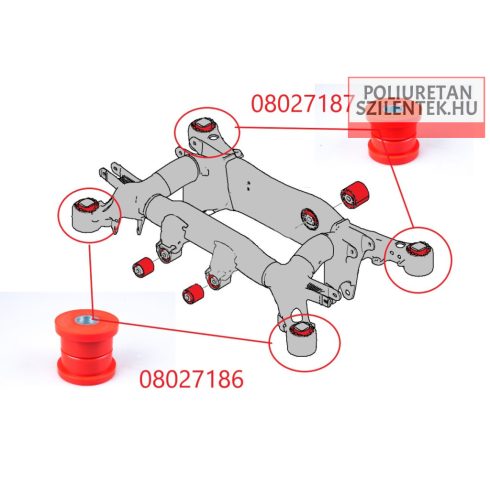 08027187

POLIURETAN
SZILENTEK.HU

08027186