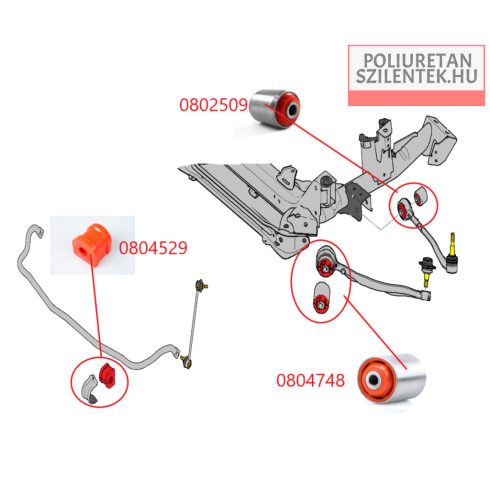 POLIURETAN SZILENTEK.HU

0802509

0804529

0804748