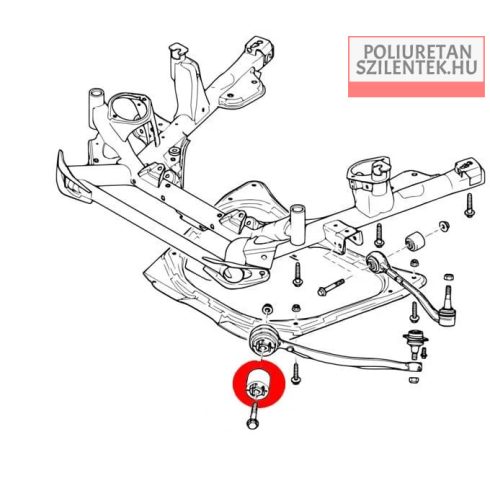 POLIURETAN
SZILENTEK.HU