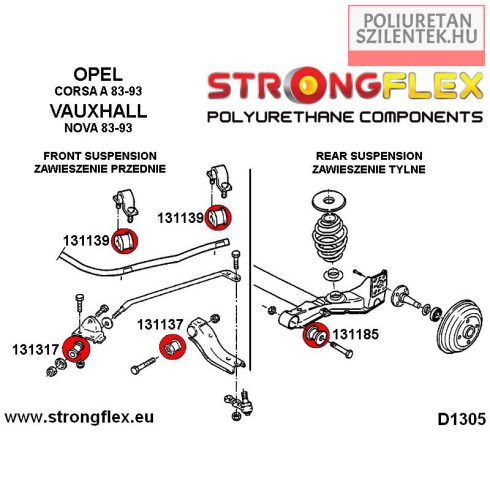 POLIURETAN
SZILENTEK.HU

OPEL
CORSA A 83-93
VAUXHALL
NOVA 83-93

STRONGFLEX
POLYURETHANE COMPONENTS

FRONT SUSPENSION
ZAWIESZENIE PRZEDNIE

REAR SUSPENSION
ZAWIESZENIE TYLNE

131139

131139

131137

131317

131185

www.strongflex.eu

D1305