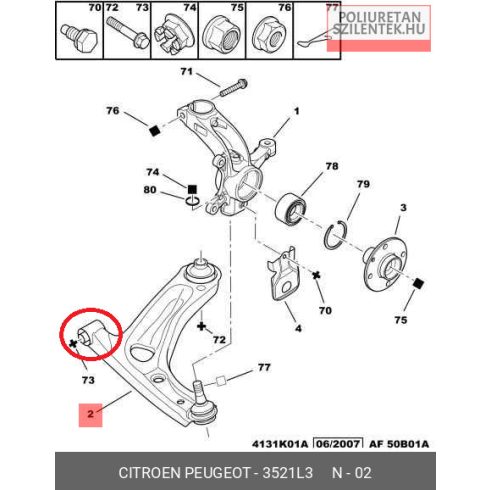 70 72 73 74 75 76 77

POLIURETAN SZILENTEK.HU

71

76

1

74

80

78

79

3

70

4

75

72

73

77

2

4131K01A 06/2007 AF 50B01A

CITROEN PEUGEOT - 3521L3 N - 02