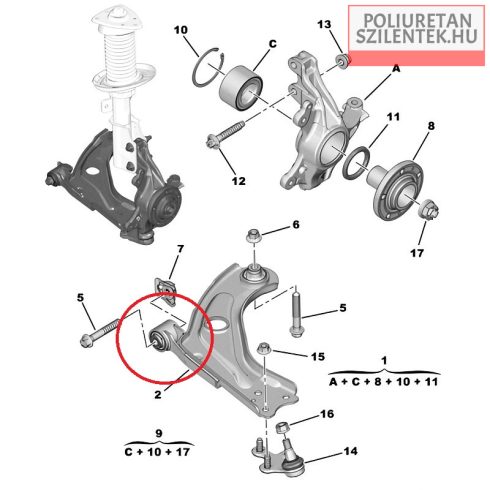 POLIURETAN
SZILENTEK.HU

10
C
13
A
11
8
12
17
6
7
5
5
15
1
A + C + 8 + 10 + 11
2
16
9
C + 10 + 17
14