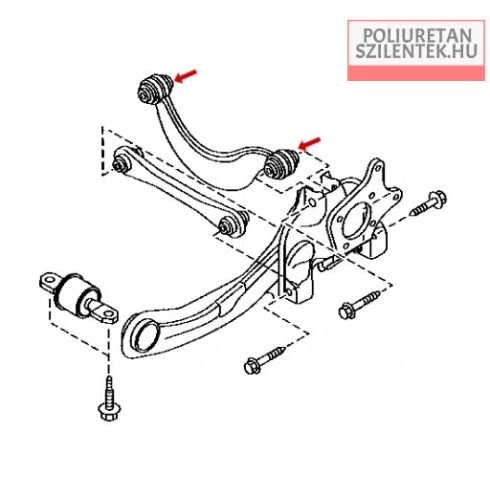 POLIURETAN
SZILENTEK.HU