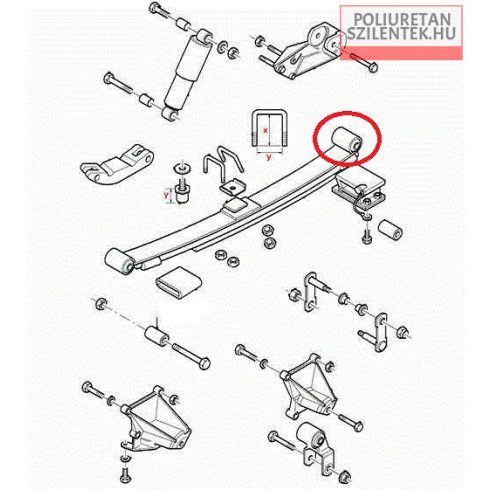 POLIURETAN
SZILENTEK.HU

x
y
y