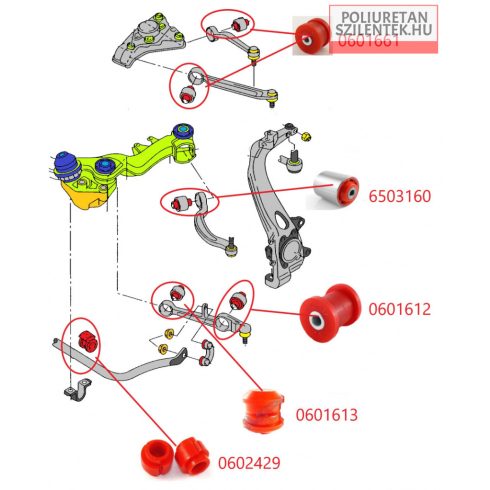 POLIURETAN SZILENTEK.HU

0601661

6503160

0601612

0601613

0602429