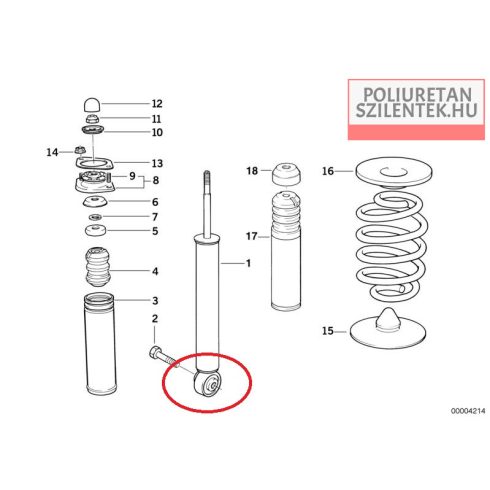 POLIURETAN
SZILENTEK.HU

12
11
10
14
13
9
8
6
7
5
4
3
2
1
18
17
16
15

00004214