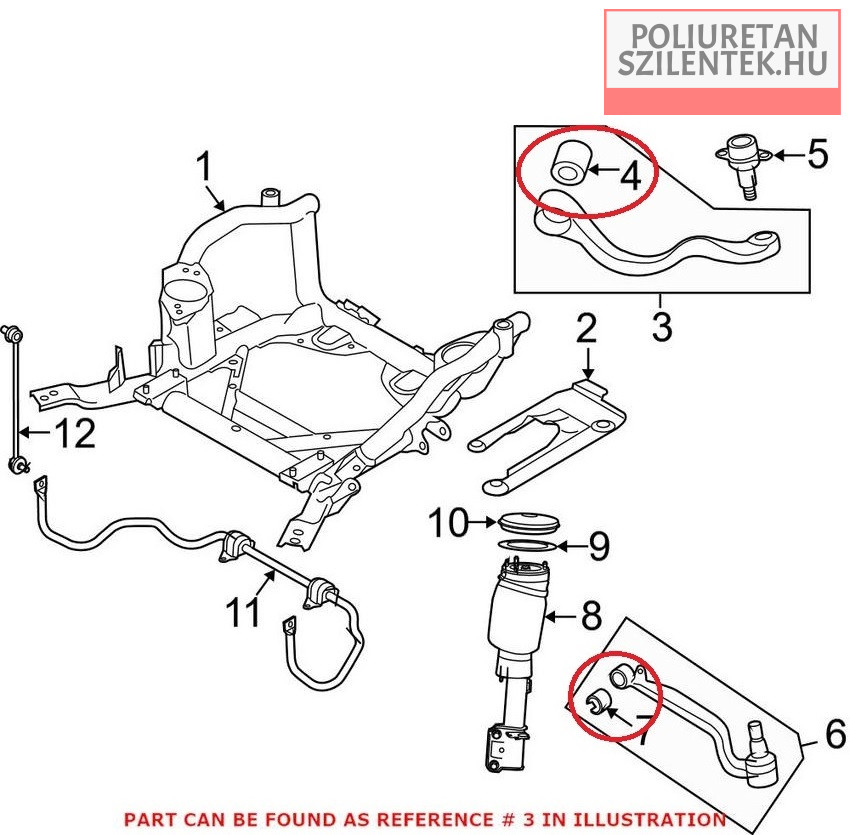 POLIURETAN
SZILENTEK.HU

1

4

5

3

2

12

10

9

8

11

7

6

PART CAN BE FOUND AS REFERENCE # 3 IN ILLUSTRATION